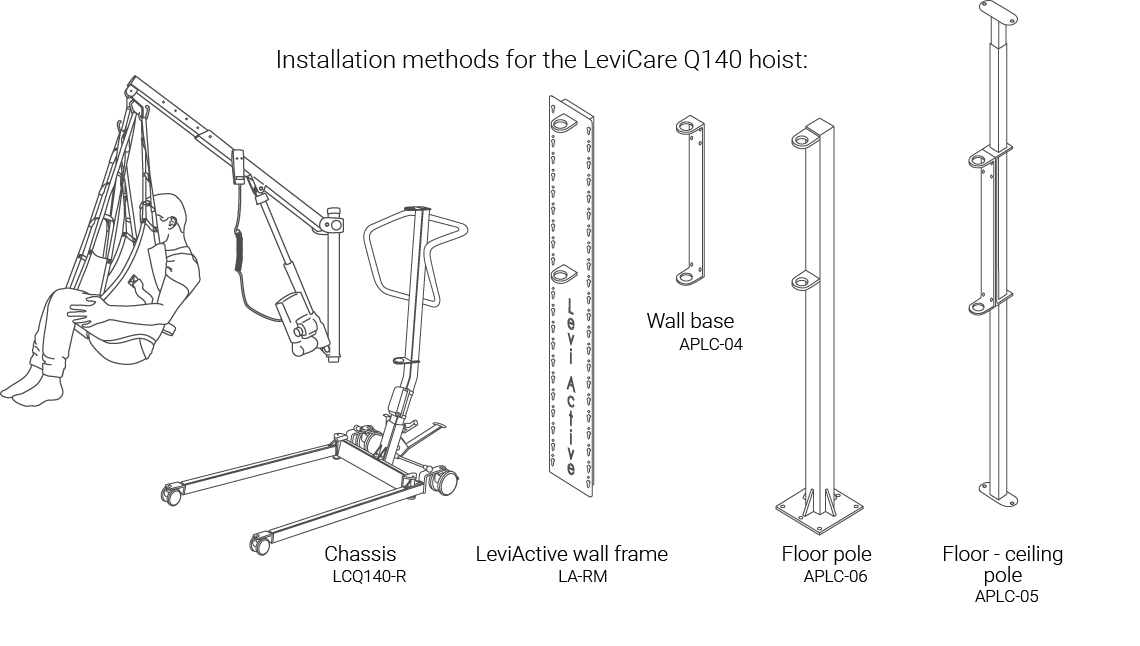 Installation methods for the LeviCare Q140 hoist:

Levi Active

Wall base
APLC-04

Chassis
LCQ140-R

LeviActive wall frame
LA-RM

Floor pole
APLC-06

Floor - ceiling pole
APLC-05